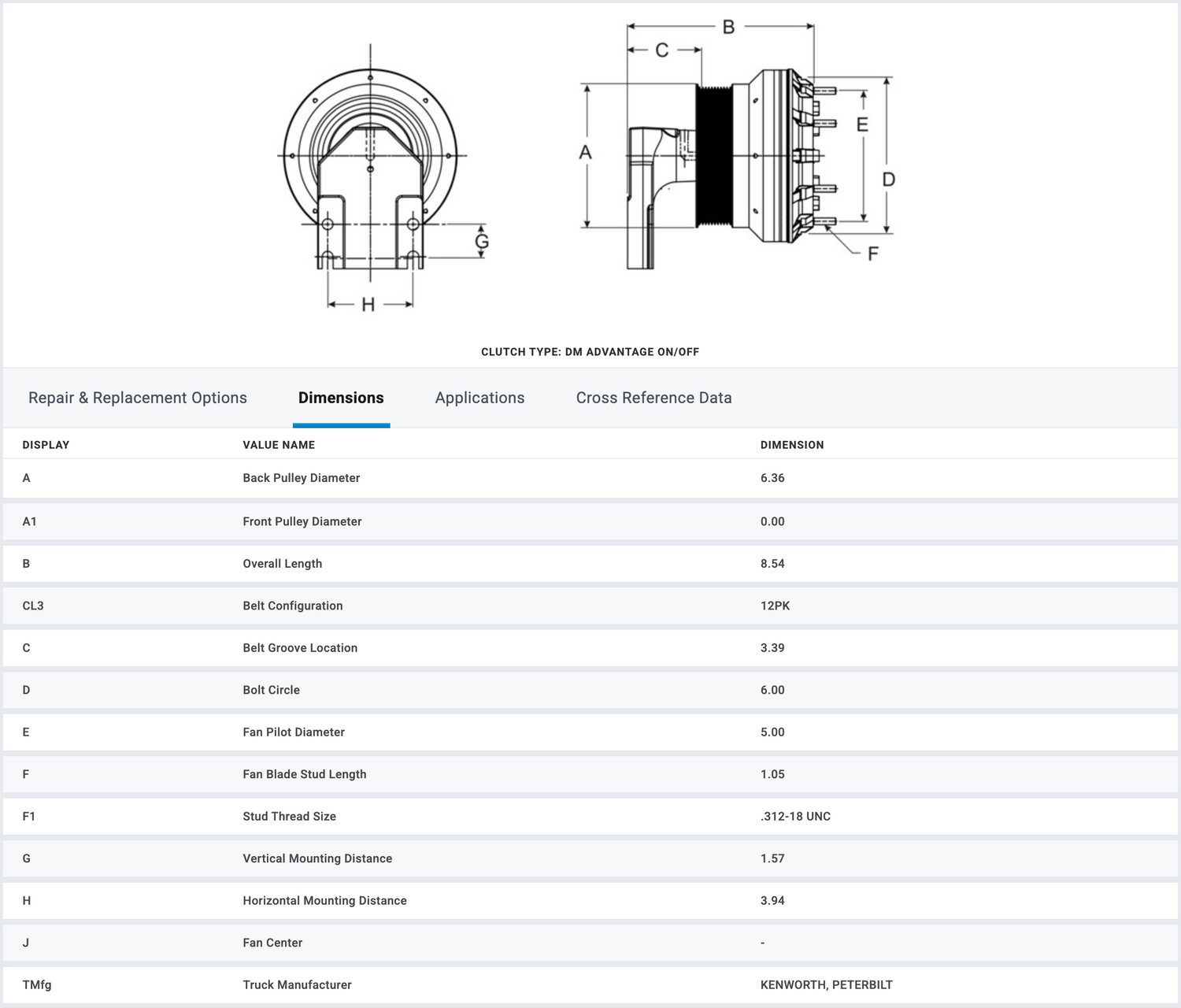 G

H

B

C

A

E

D

F

CLUTCH TYPE: DM ADVANTAGE ON/OFF

Repair & Replacement Options Dimensions Applications Cross Reference Data

| DISPLAY | VALUE NAME | DIMENSION |
|---|---|---|
| A | Back Pulley Diameter | 6.36 |
| A1 | Front Pulley Diameter | 0.00 |
| B | Overall Length | 8.54 |
| CL3 | Belt Configuration | 12PK |
| C | Belt Groove Location | 3.39 |
| D | Bolt Circle | 6.00 |
| E | Fan Pilot Diameter | 5.00 |
| F | Fan Blade Stud Length | 1.05 |
| F1 | Stud Thread Size | .312-18 UNC |
| G | Vertical Mounting Distance | 1.57 |
| H | Horizontal Mounting Distance | 3.94 |
| J | Fan Center | - |
| TMfg | Truck Manufacturer | KENWORTH, PETERBILT |