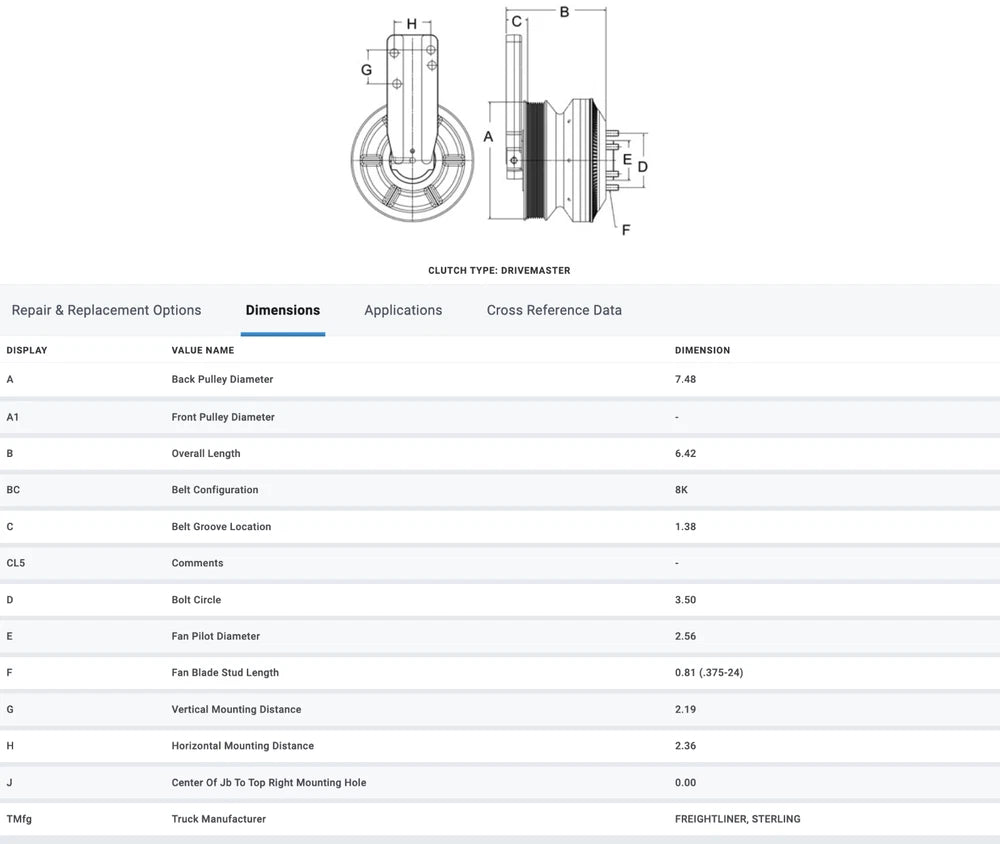 H
G
C
B
A
E
D
F

CLUTCH TYPE: DRIVEMASTER

Repair & Replacement Options
Dimensions
Applications
Cross Reference Data

| DISPLAY | VALUE NAME | DIMENSION |
|---|---|---|
| A | Back Pulley Diameter | 7.48 |
| A1 | Front Pulley Diameter | - |
| B | Overall Length | 6.42 |
| BC | Belt Configuration | 8K |
| C | Belt Groove Location | 1.38 |
| CL5 | Comments | - |
| D | Bolt Circle | 3.50 |
| E | Fan Pilot Diameter | 2.56 |
| F | Fan Blade Stud Length | 0.81 (.375-24) |
| G | Vertical Mounting Distance | 2.19 |
| H | Horizontal Mounting Distance | 2.36 |
| J | Center Of Jb To Top Right Mounting Hole | 0.00 |
| TMfg | Truck Manufacturer | FREIGHTLINER, STERLING |